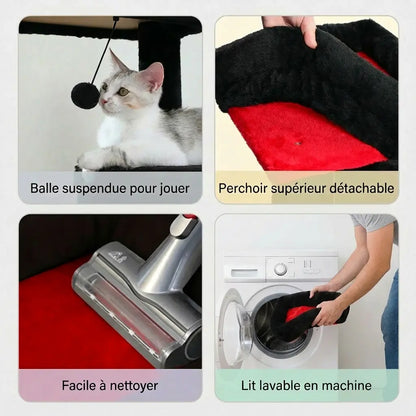 Balle suspendue pour jouer

Perchoir supérieur détachable

Facile à nettoyer

Lit lavable en machine