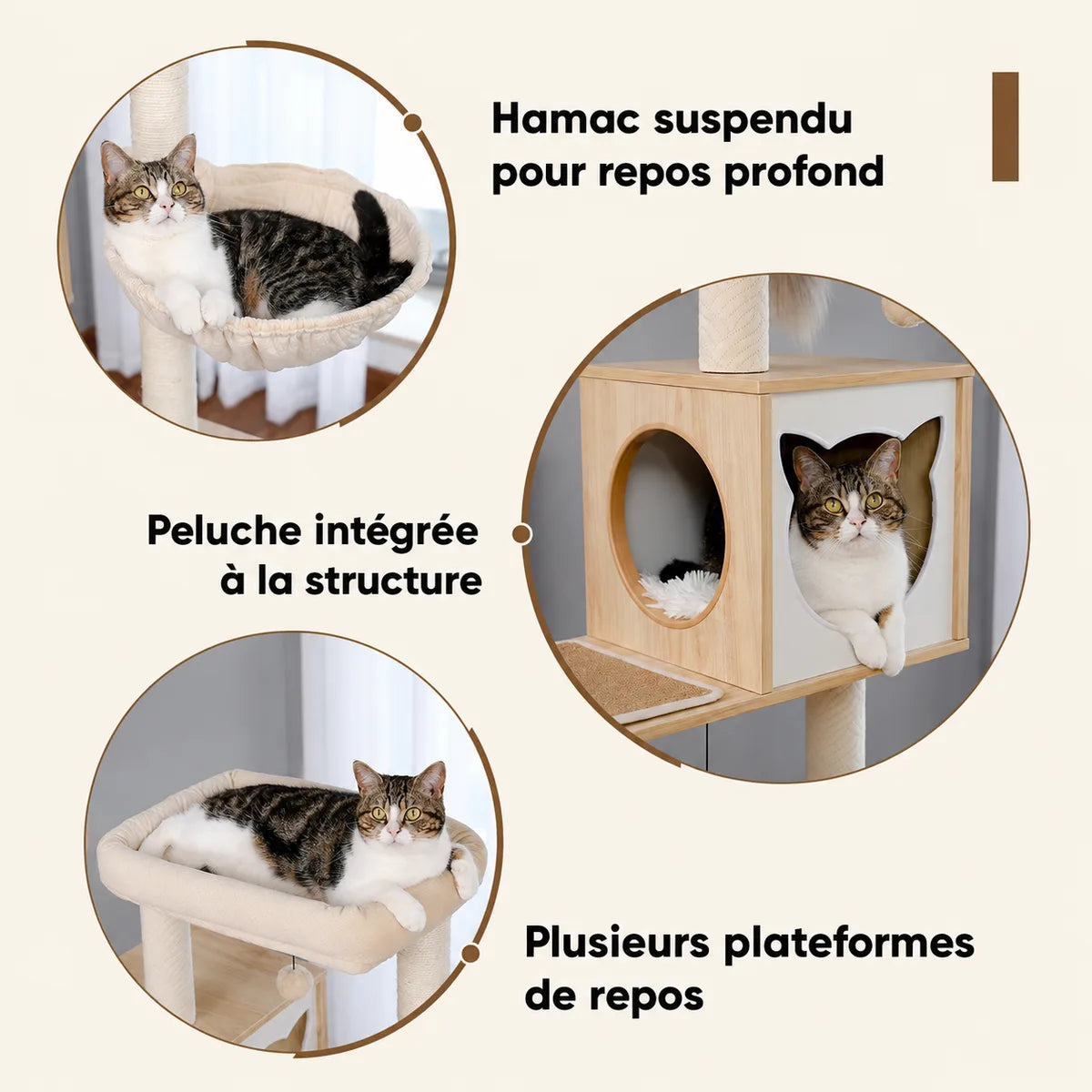 Hamac suspendu
pour repos profond

Peluche intégrée
à la structure

Plusieurs plateformes
de repos